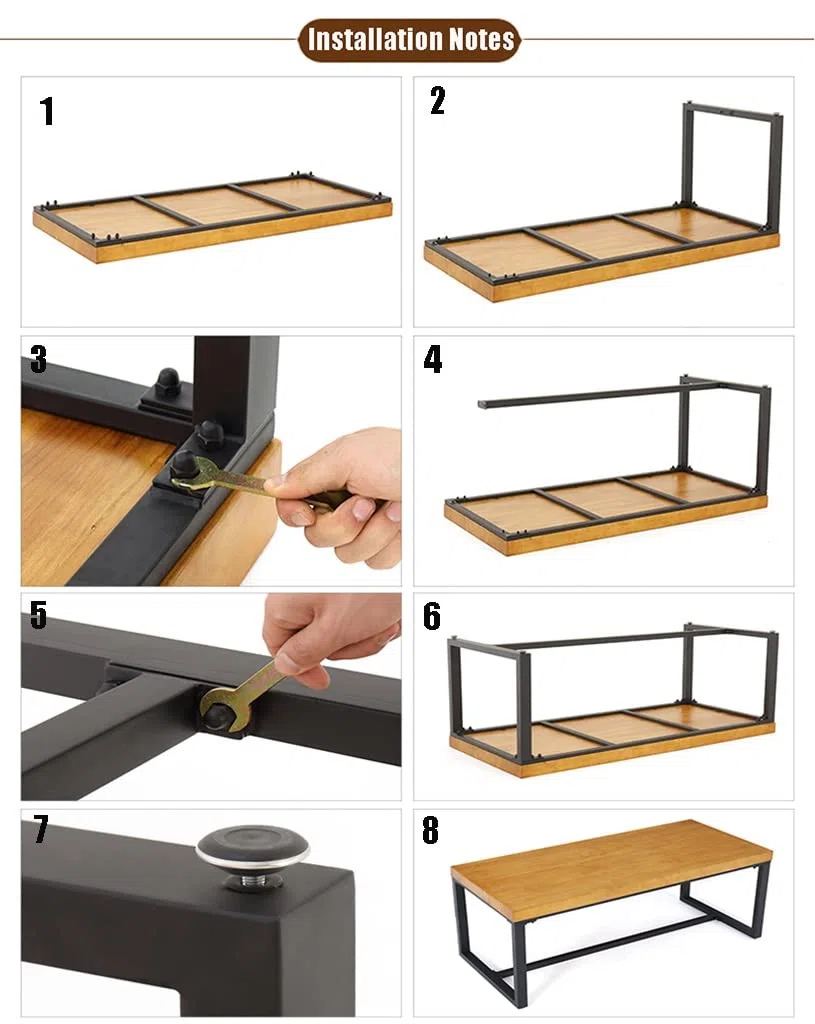 Installation Notes

1

2

3

4

5

6

7

8